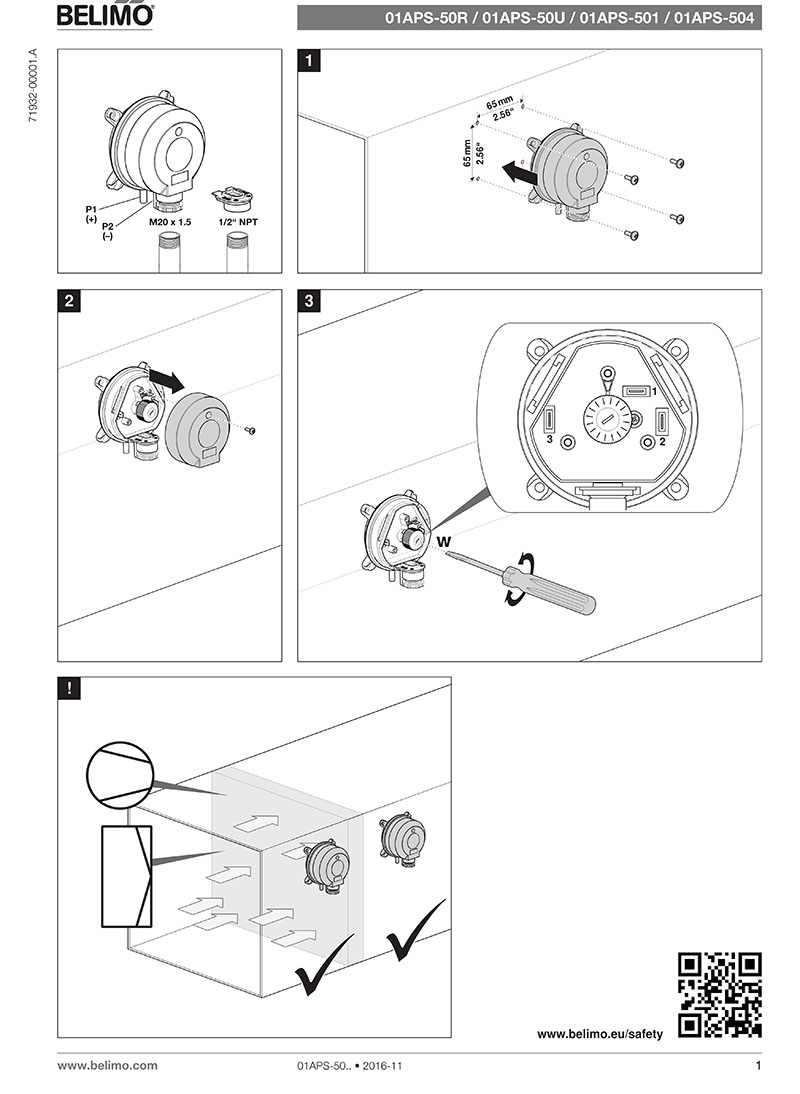 BELIMO

01APS-50R / 01APS-50U / 01APS-501 / 01APS-504

71932-00001.A

P1 (+)
P2 (–)
M20 x 1.5
1/2" NPT

1

65 mm
2.56"
65 mm
2.56"

2

3

1
3
2
W

!

www.belimo.eu/safety

www.belimo.com

01APS-50.. • 2016-11

1