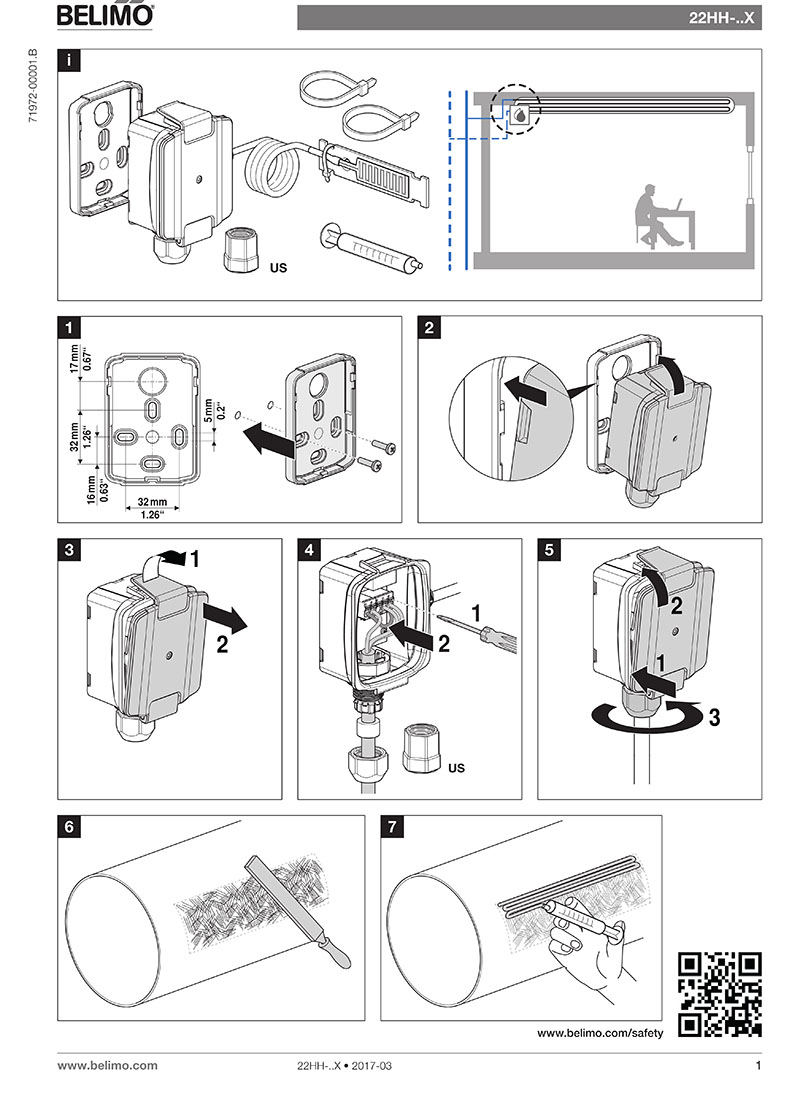 BELIMO

22HH-..X

71972-00001.B

i

US

1

17 mm 0.67"

32 mm 1.26"

16 mm 0.63"

32 mm 1.26"

5 mm 0.2"

2

3

1

2

4

1

2

US

5

2

1

3

6

7

www.belimo.com/safety

www.belimo.com

22HH-..X • 2017-03

1